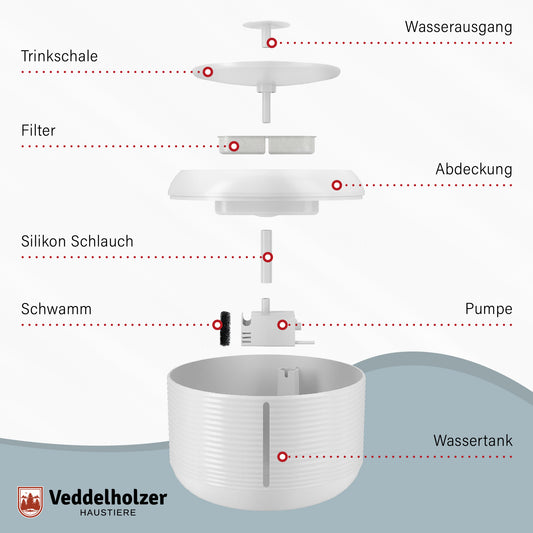 Wasserausgang

Trinkschale

Filter

Abdeckung

Silikon Schlauch

Schwamm

Pumpe

Wassertank

Veddelholzer
HAUSTIERE